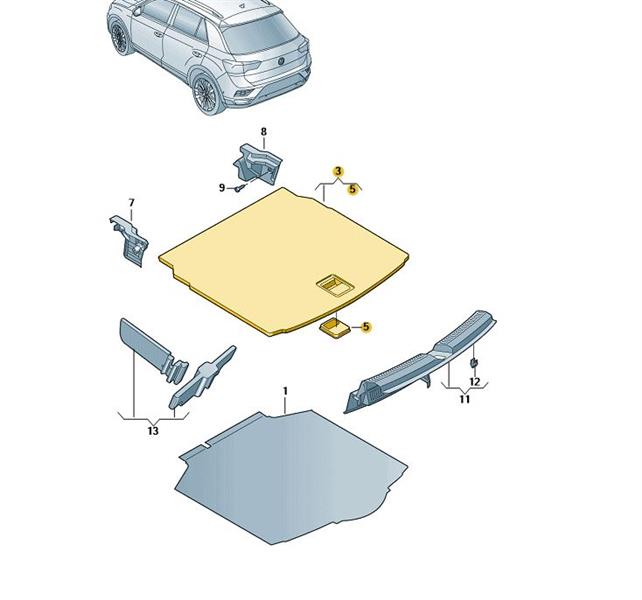 8
3
5
9
7
5
12
11
1
13