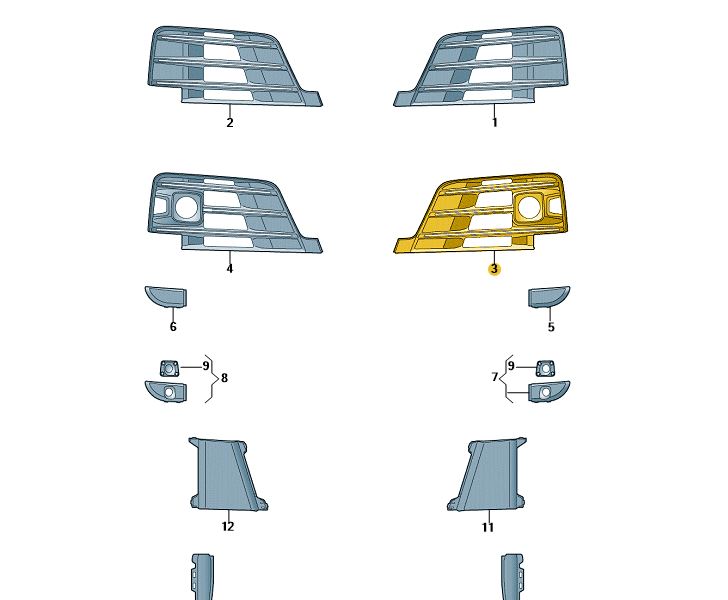 2
1
4
3
6
5
9
8
9
7
12
11