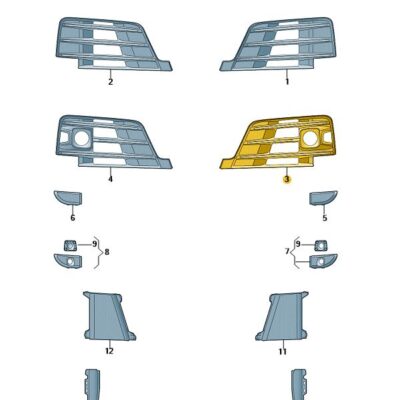 2
1
4
3
6
5
9
8
7
9
12
11