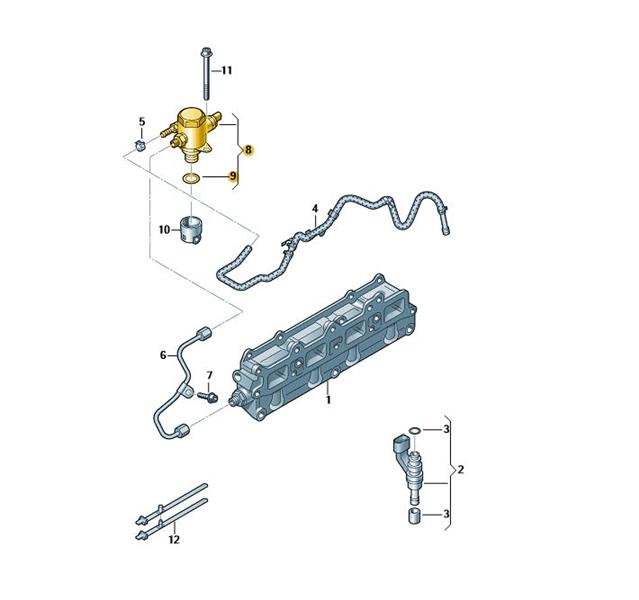 11
5
8
9
10
4
6
7
1
3
2
3
12