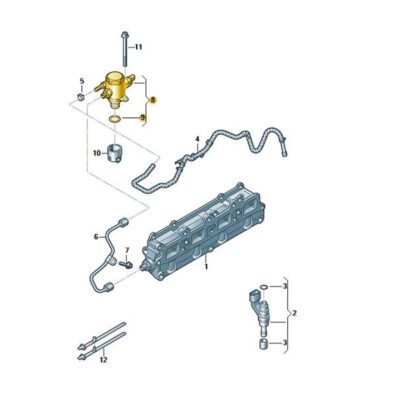 11
5
8
9
10
4
6
7
1
3
2
3
12