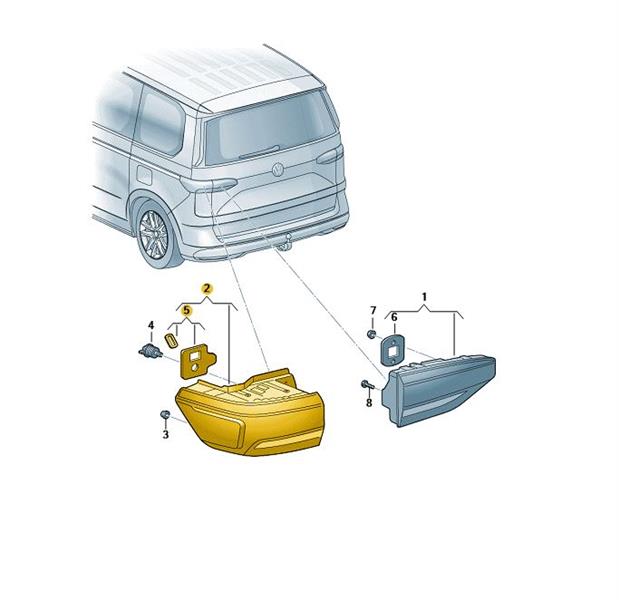 2
5
4
3
1
7
6
8