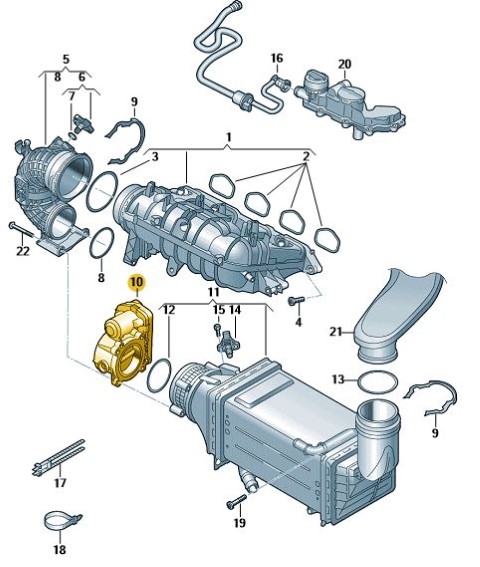 5
8
6
7
9
16
20
1
3
2
22
8
10
11
12
15
14
4
21
13
9
17
19
18