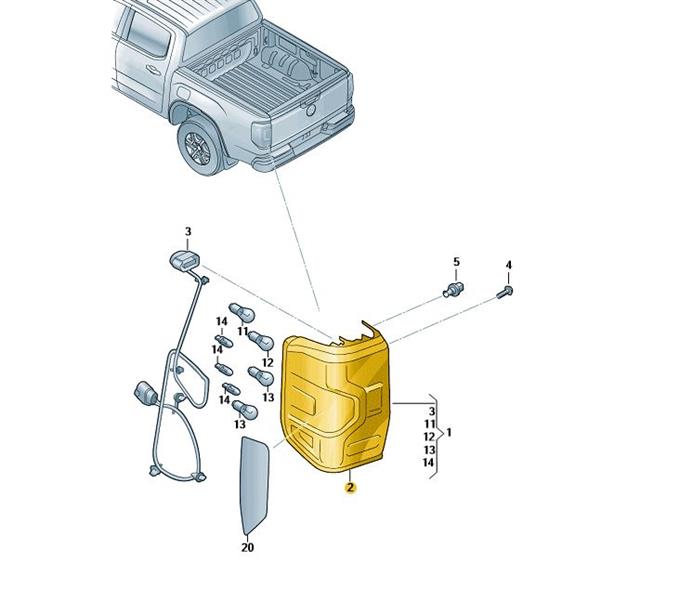 3
5
4
14
11
14
12
13
14
13
3
11
12
13
14
1
2
20