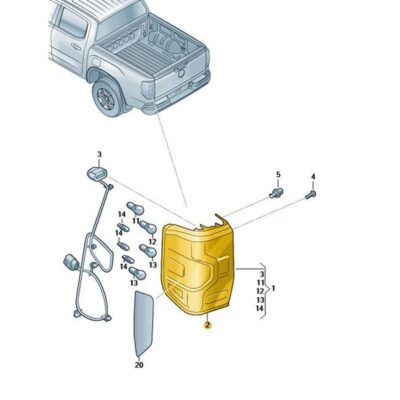 3
5
4
14
11
14
12
13
14
13
3
11
12
13
14
1
2
20