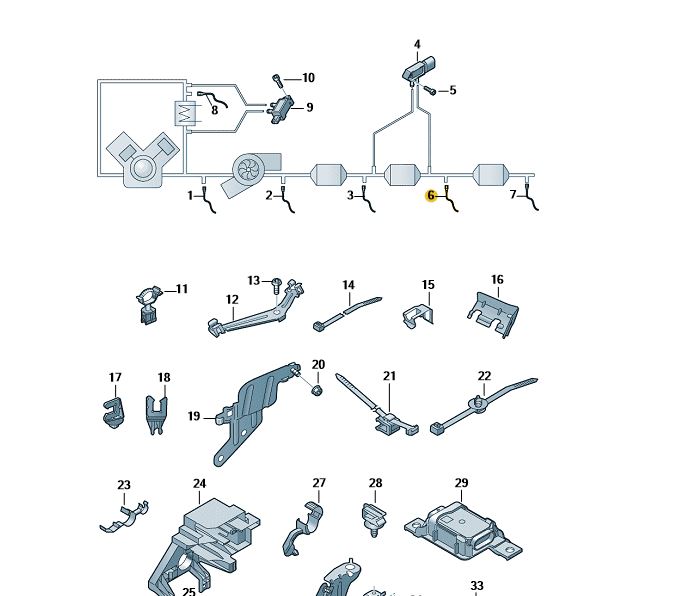 4
10
5
8
9
1
2
3
6
7
11
13
12
14
15
16
17
18
20
19
21
22
23
24
27
28
29
25
33