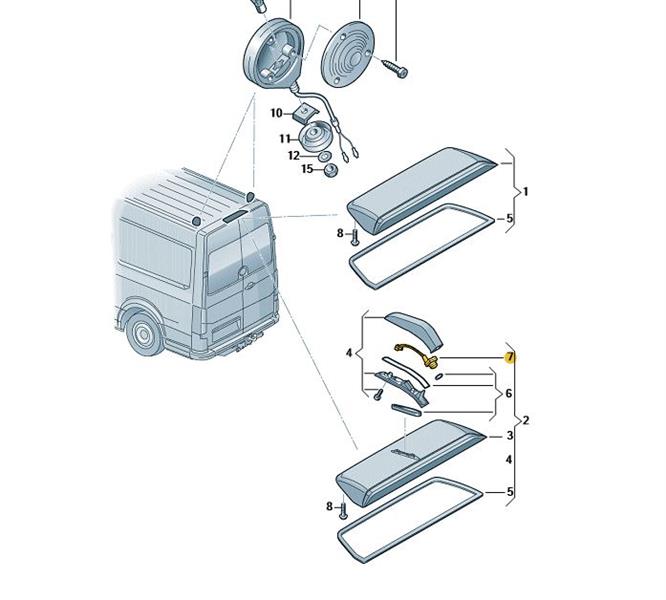 10
11
12
15
1
5
8
4
7
6
2
3
4
5
8