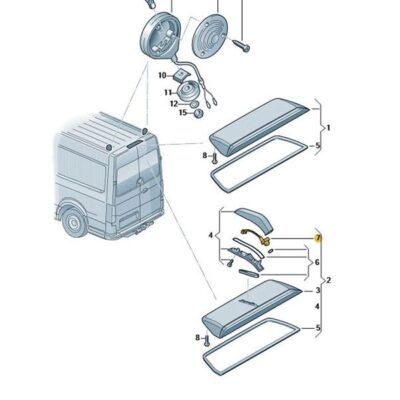 10
11
12
15
1
5
8
4
7
6
2
3
4
5
8