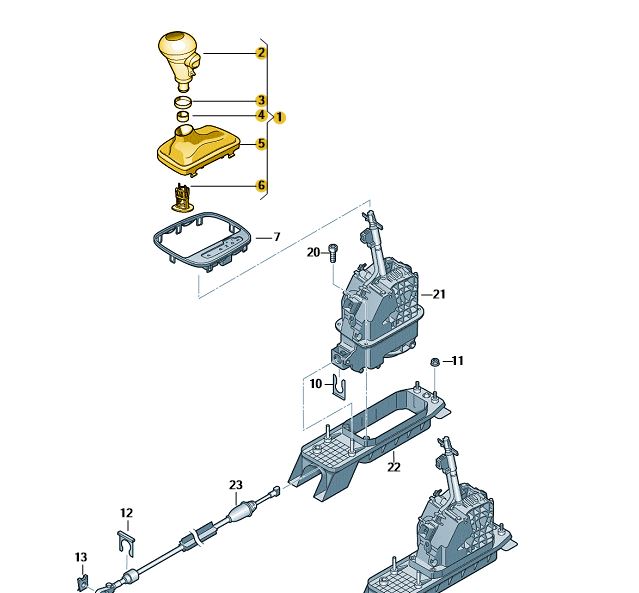 2
3
4
1
5
6
7
20
21
11
10
22
23
12
13