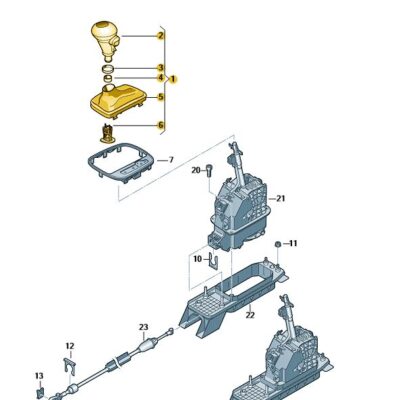 2
3
4
1
5
6
7
20
21
11
10
22
23
12
13