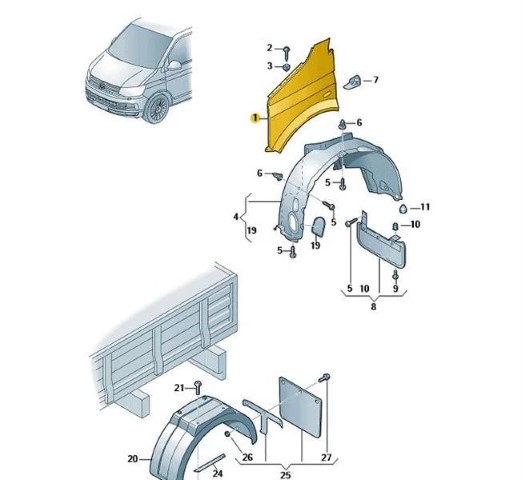 2
3
7
1
6
6
5
11
4
19
5
10
19
5
5
10
9
8
21
20
26
27
24
25