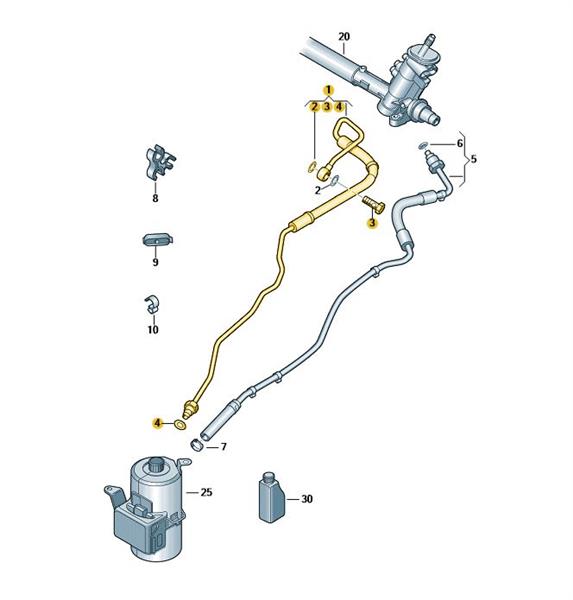 20
1
2 3 4
6
5
8
2
3
9
10
4
7
25
30