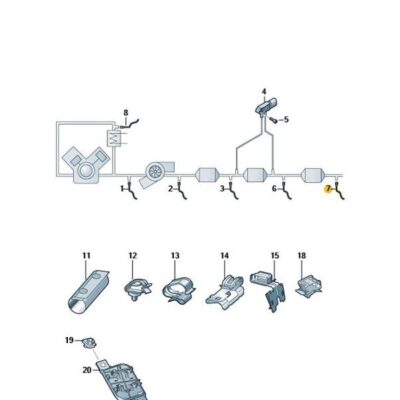 4
8
5
1
2
3
6
7
11
12
13
14
15
18
19
20