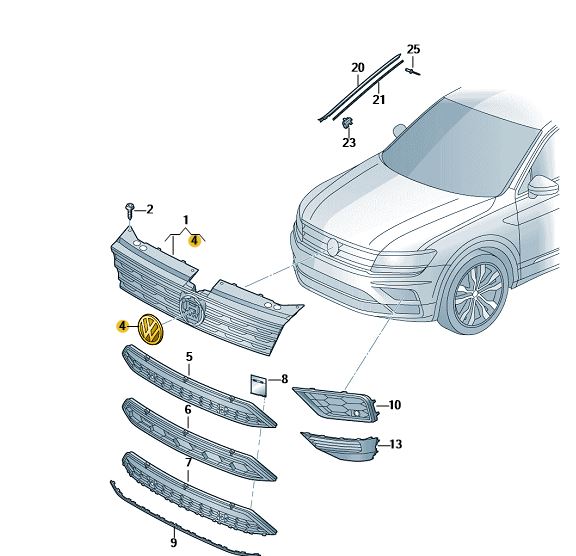 25
20
21
23
2
1
4
4
5
8
10
6
13
7
9