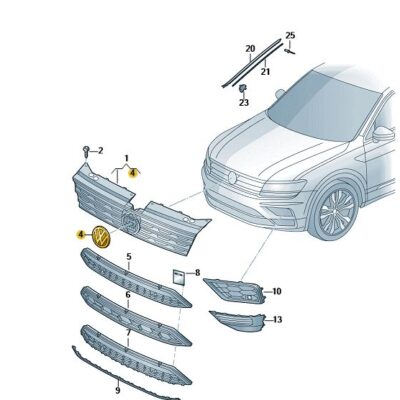 25
20
21
23
2
1
4
4
5
8
10
6
13
7
9