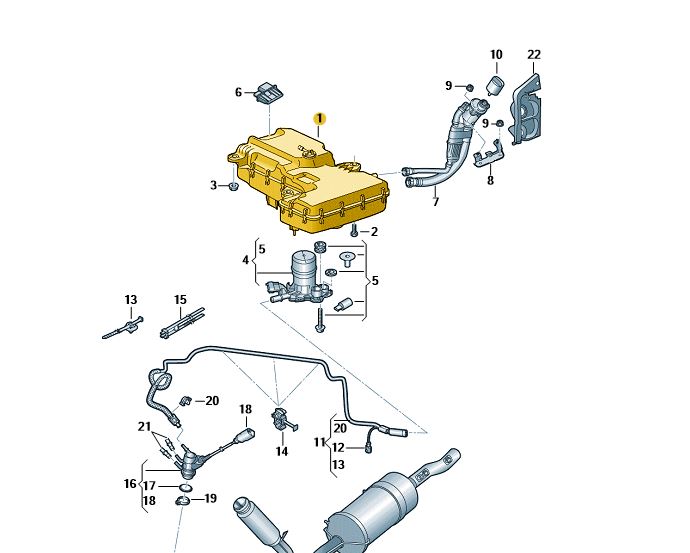 10
22
9
6
1
9
3
8
7
2
5
4
5
13
15
20
18
21
14
20
11
12
13
16
17
18
19