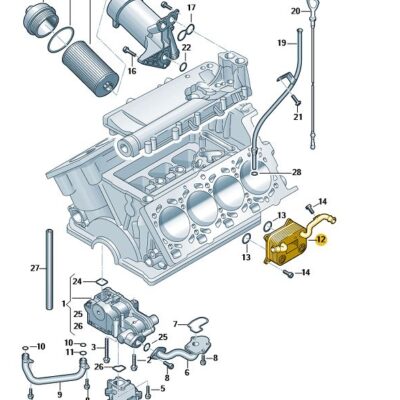 17
20
19
22
16
21
28
14
13
12
13
14
27
24
1
25
26
7
25
10
10
11
3
2
8
26
8
6
9
5