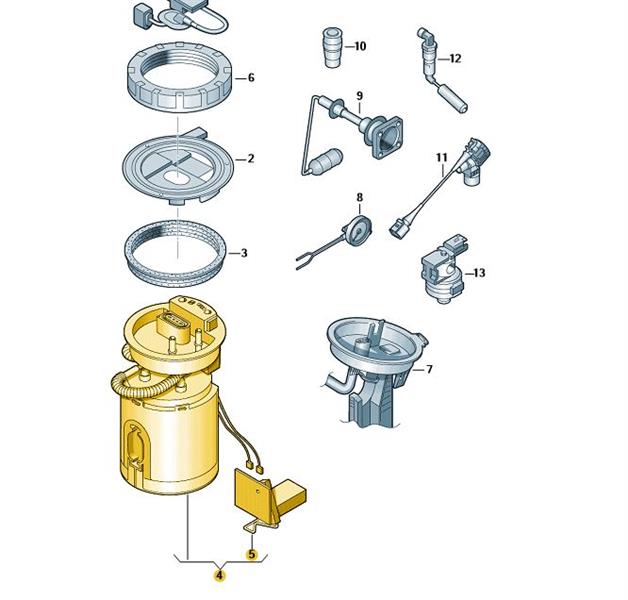 10
12
6
9
2
11
8
3
13
7
5
4