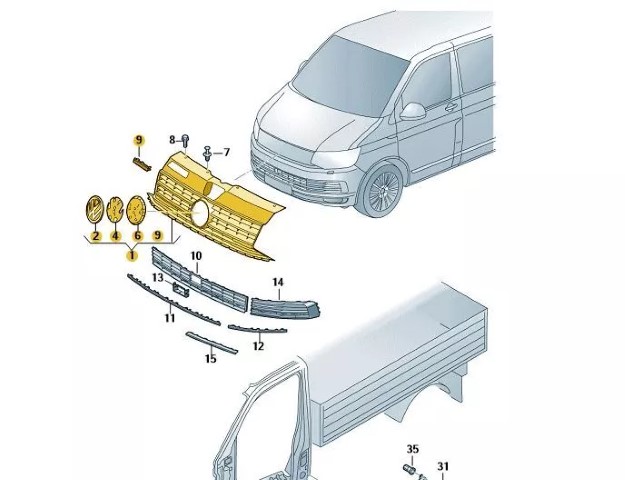 9
8
7
2
4
6
9
1
10
13
14
11
12
15
35
31