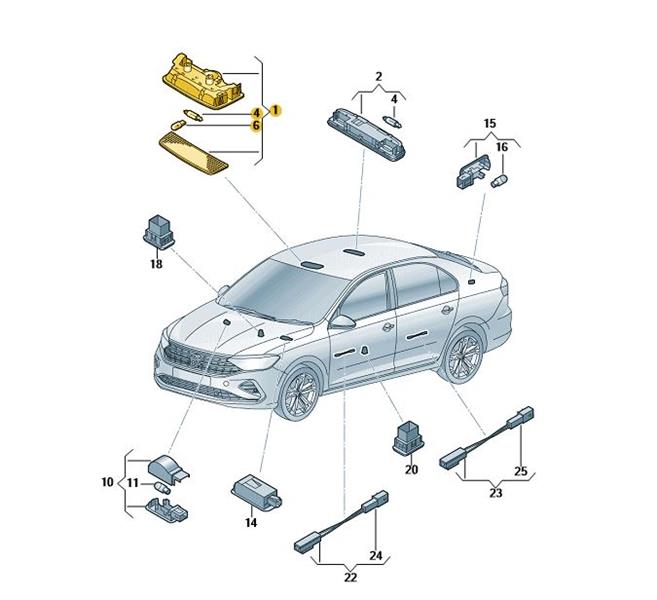 4
1
6
2
4
15
16
18
10
11
14
20
25
23
24
22