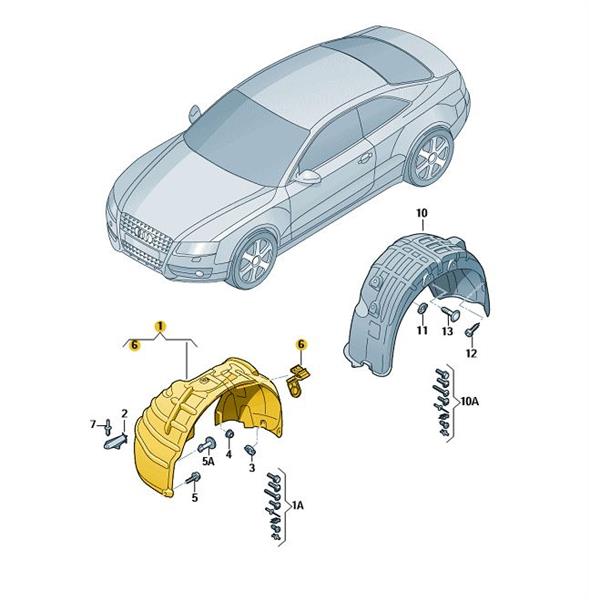 10
11
13
12
10A
1
6
6
7
2
5A
4
3
5
1A