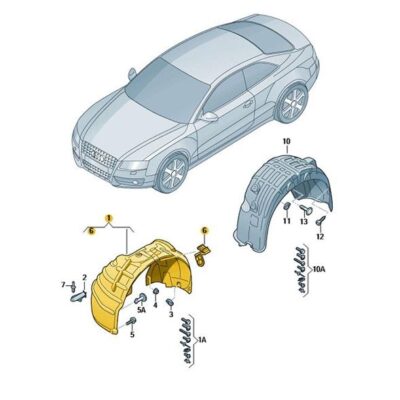 10
11
13
12
10A
1
6
6
7
2
5A
4
3
5
1A