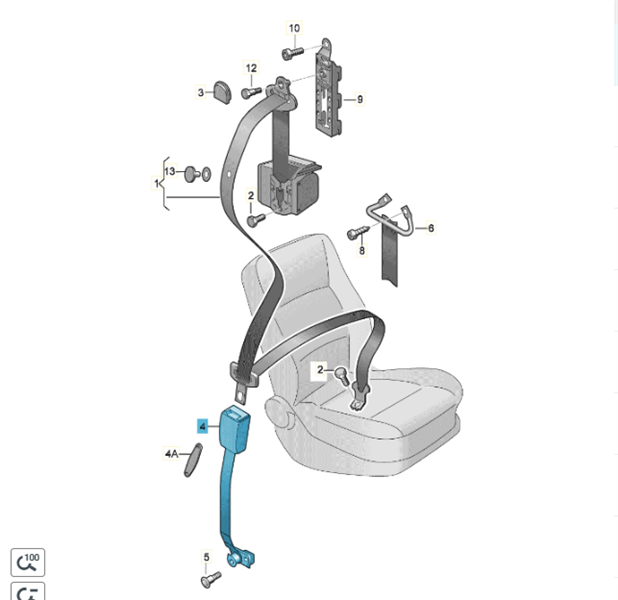 10
12
3
9
13
1
2
6
8
2
4
4A
5
100