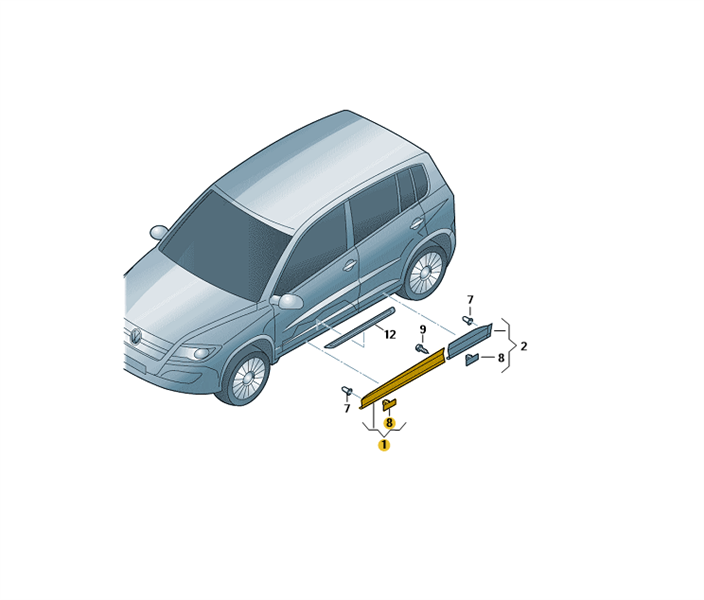 7
12
9
2
8
7
8
1