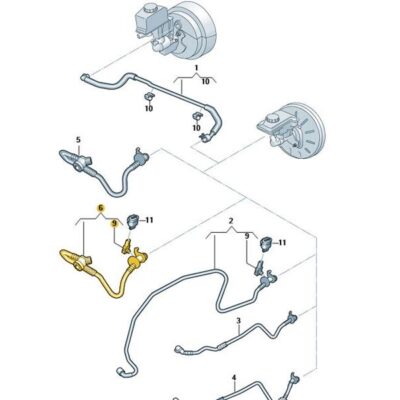 1
10
10
10
5
6
9
11
2
9
11
3
4