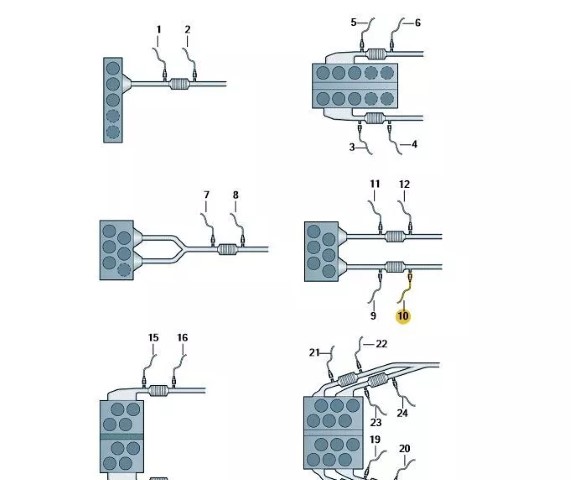 1
2
5
6
3
4
7
8
11
12
9
10
15
16
21
22
23
24
19
20