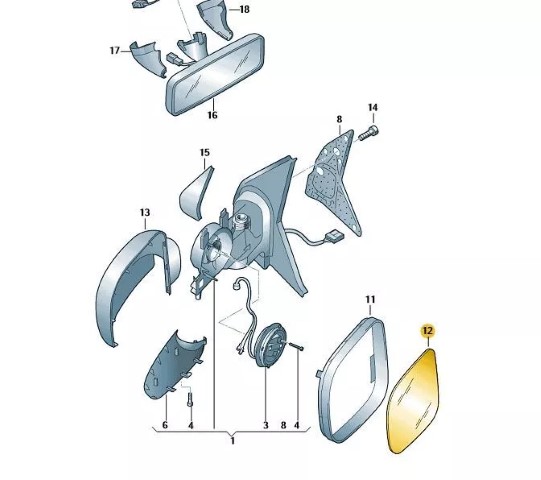 18
17
16
14
8
15
13
11
12
6
4
3
8
4
1