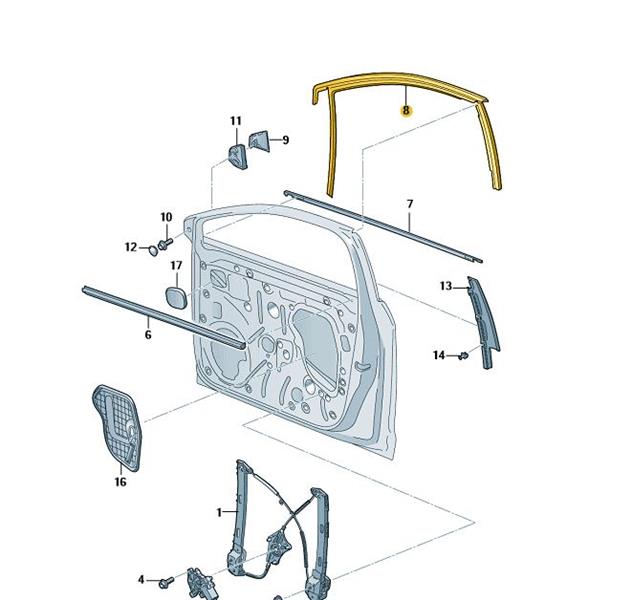 8
11
9
7
10
12
17
13
6
14
16
1
4