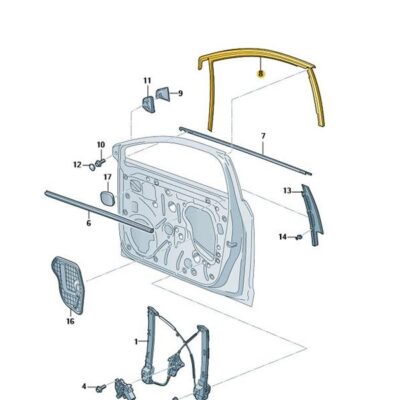 8
11
9
7
10
12
17
13
6
14
16
1
4