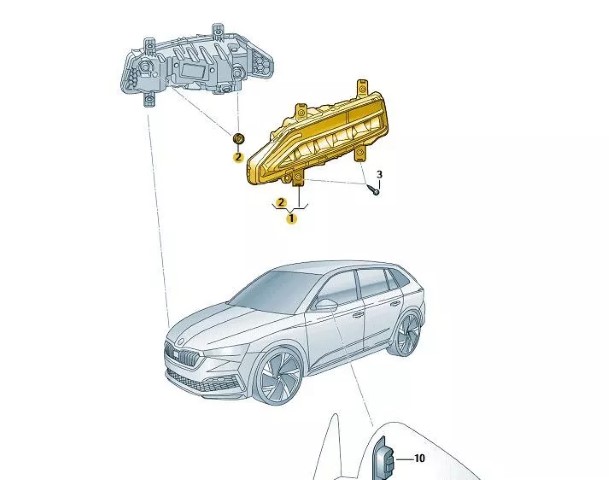 2
3
2
1
10