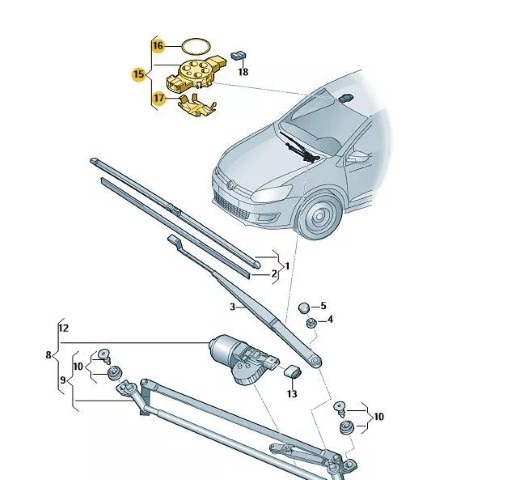 16
15
17
18
1
2
3
5
4
12
8
10
9
13
10