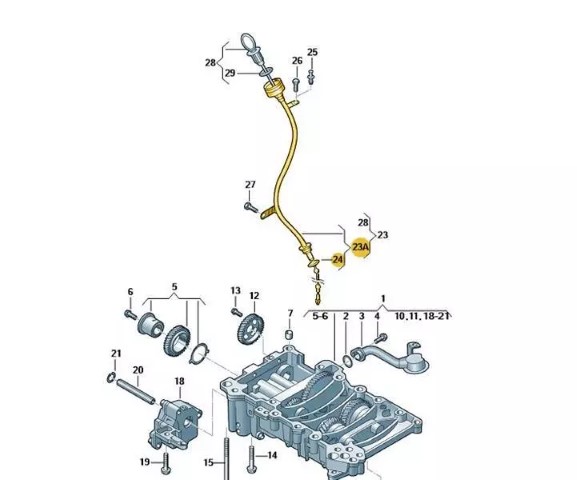 28
29
26
25
27
28
23
23A
24
6
5
13
12
7
1
5-6
2
3
4
10,11,18-21
21
20
18
19
15
14