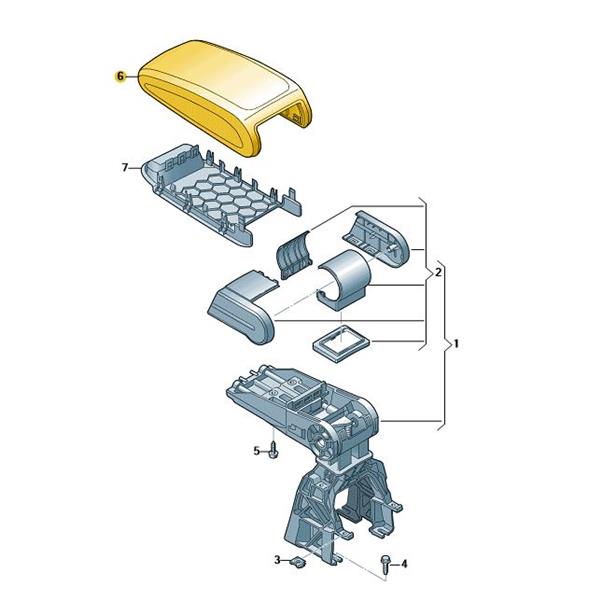 6
7
2
1
5
3
4