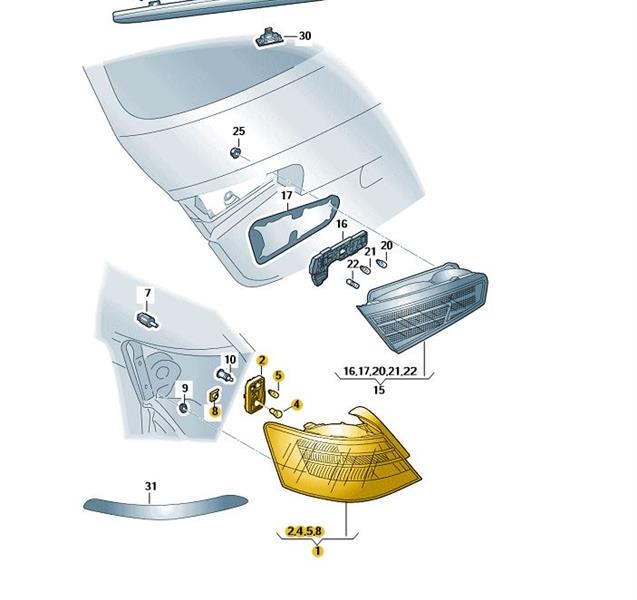 30
25
17
16
20
21
22
7
10
2
5
9
8
4
16,17,20,21,22
15
31
2,4,5,8
1