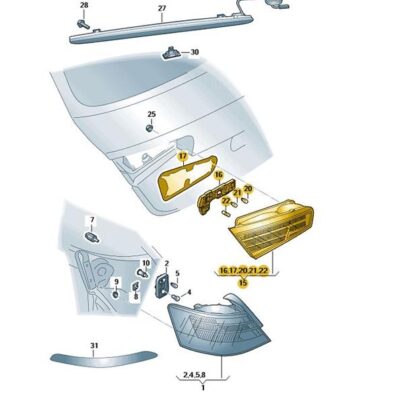 28
27
30
25
17
16
21
20
22
7
10
2
5
9
8
4
16,17,20,21,22
15
31
2,4,5,8
1