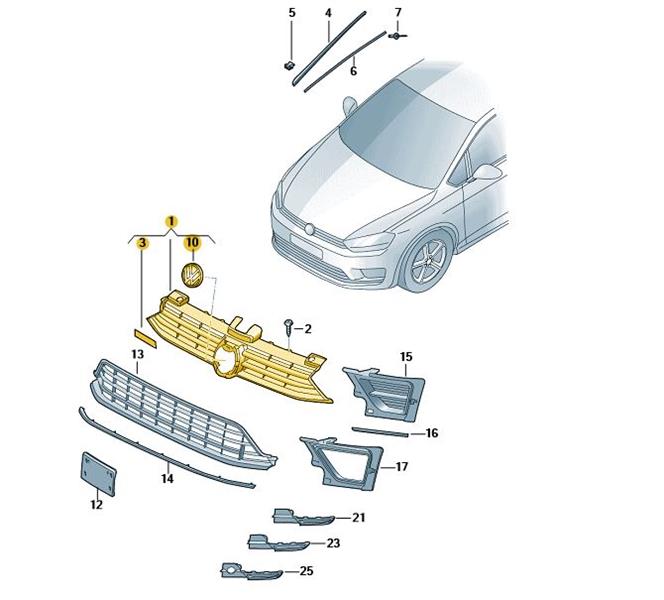 5
4
7
6
1
3
10
2
13
15
16
17
14
12
21
23
25