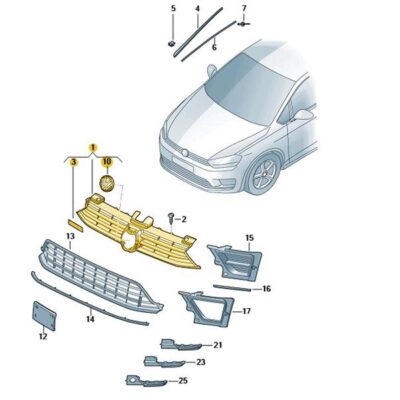 5
4
7
6
1
3
10
2
13
15
16
17
14
12
21
23
25