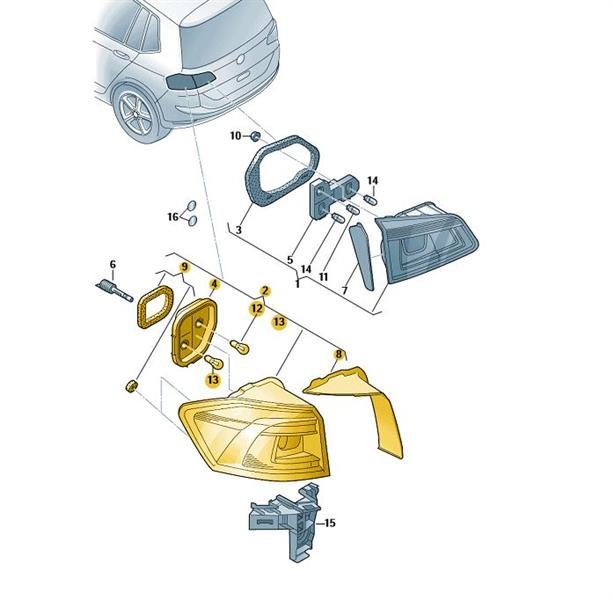 10
14
16
3
5
14
11
1
7
6
9
4
2
12
13
13
8
15