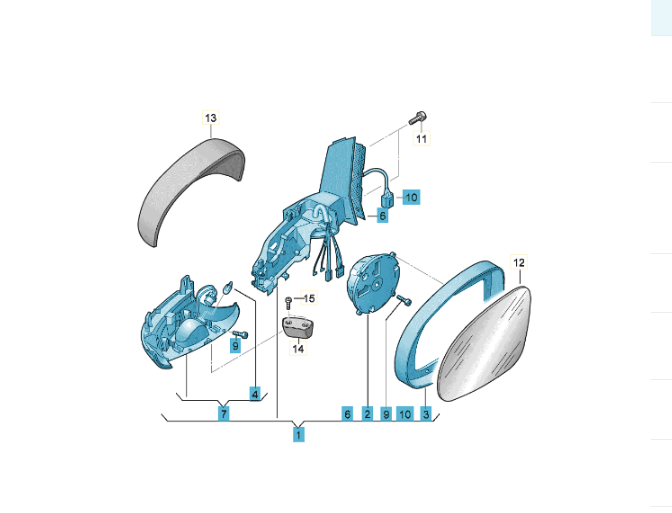 13
11
10
6
12
15
9
14
4
7
6
2
9
10
3
1