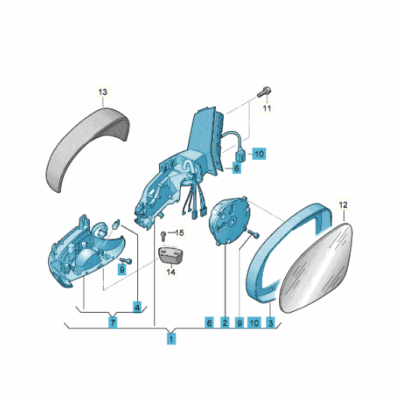 13

11

10

6

12

15

9

14

4

7

6 2 9 10 3

1