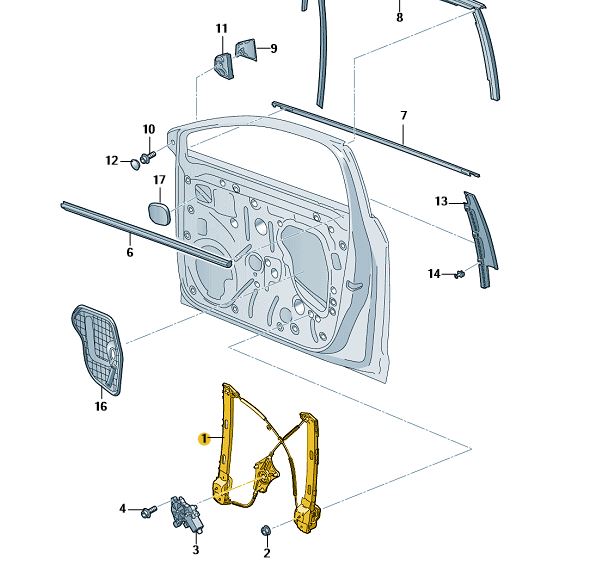 8
11
9
7
10
12
17
13
6
14
16
1
4
3
2