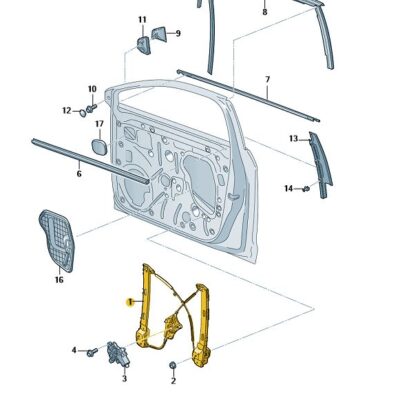 8
11
9
7
10
12
17
13
6
14
16
1
4
3
2