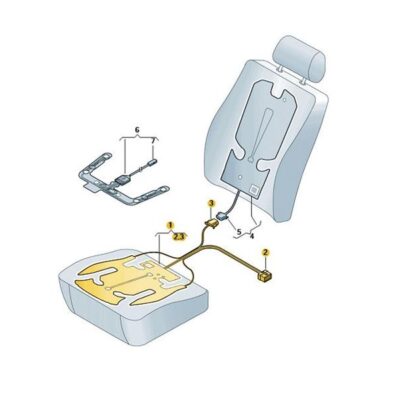 6
7
3
1
2,3
5
4
2