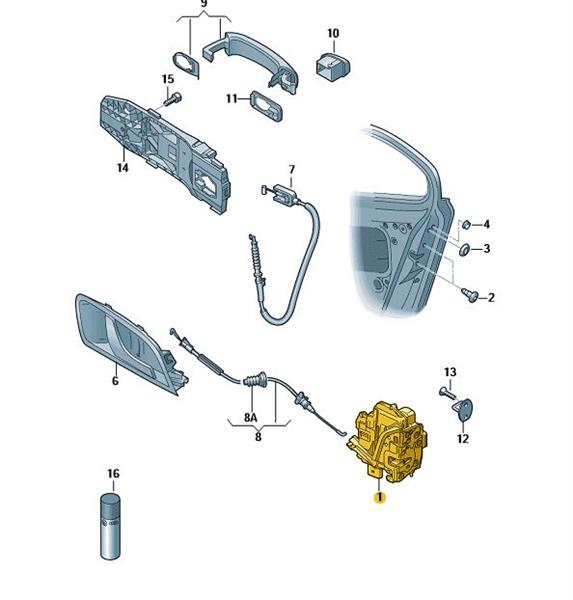 9
10
15
11
14
7
4
3
2
6
13
12
8A
8
16
1