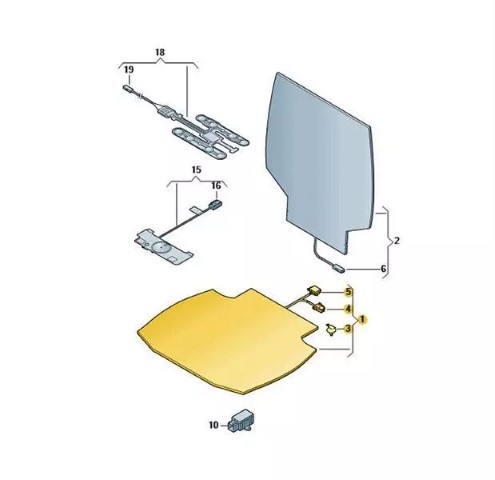 18
19
15
16
2
6
5
4
1
3
10