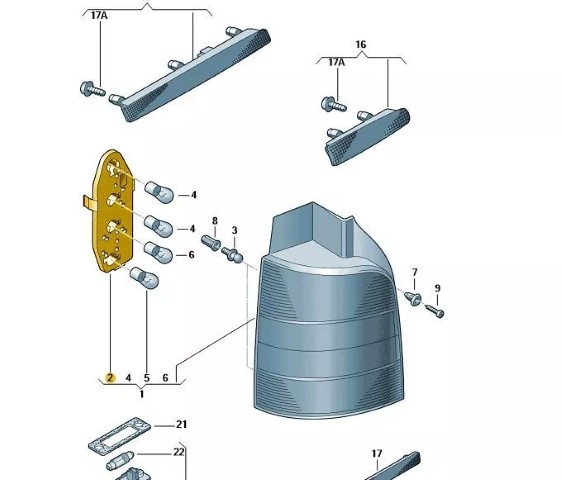 17A

16
17A

4
4
6
8
3
7
9

2 4 5 6
1

21
22
17